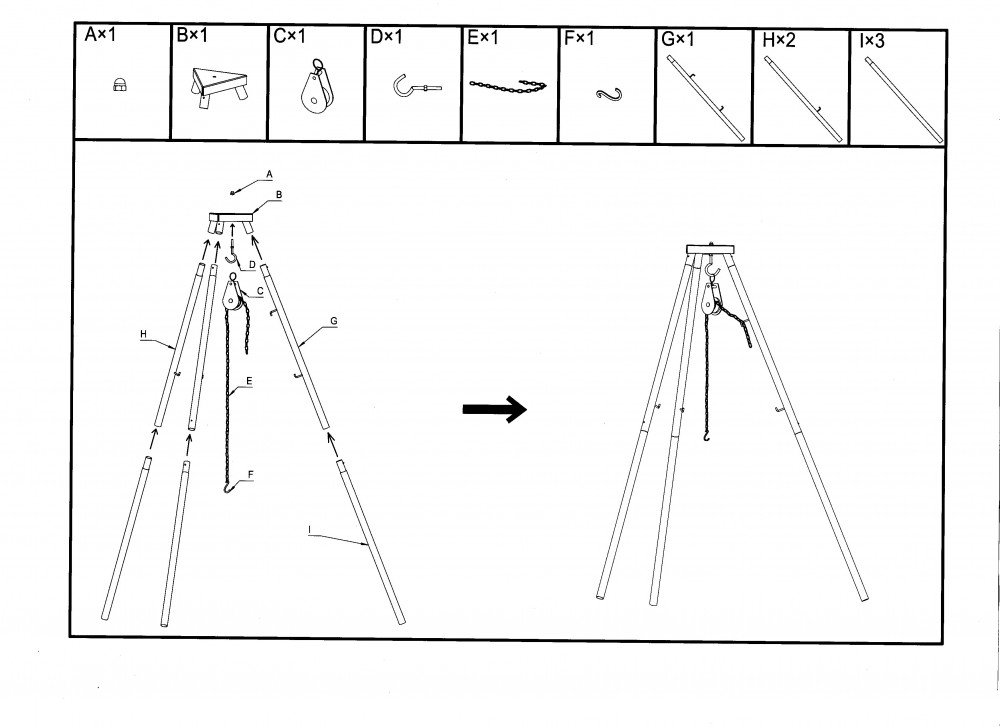 | A×1 | B×1 | C×1 | D×1 | E×1 | F×1 | G×1 | H×2 | I×3 |
|---|---|---|---|---|---|---|---|---|

A
B
D
C
H
G
E
F
I